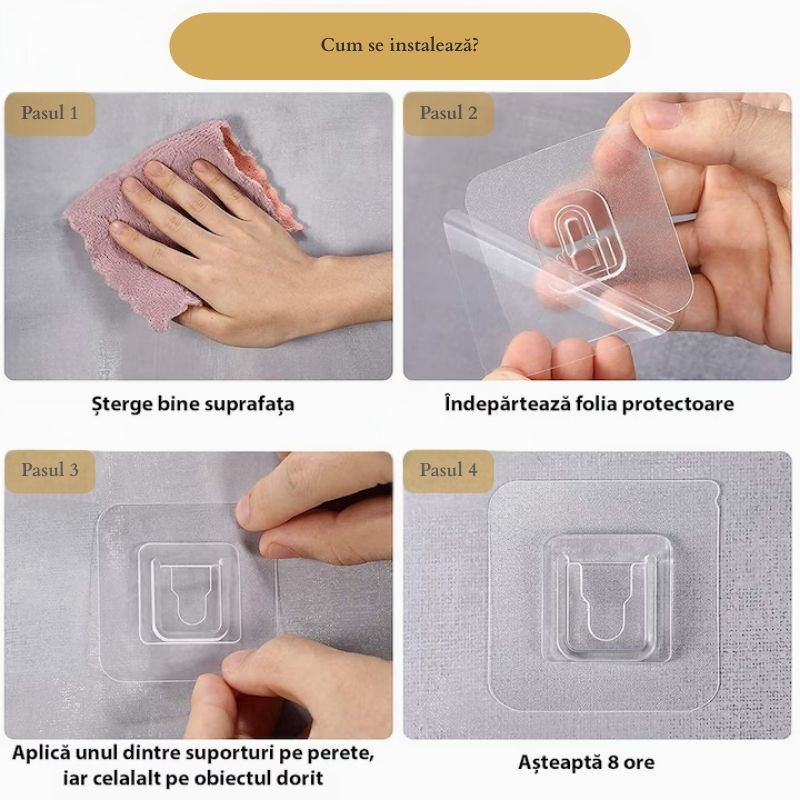 Cum se instalează?

Pasul 1

Șterge bine suprafața

Pasul 2

Îndepărtează folia protectoare

Pasul 3

Aplică unul dintre suporturi pe perete, iar celalalt pe obiectul dorit

Pasul 4

Așteaptă 8 ore